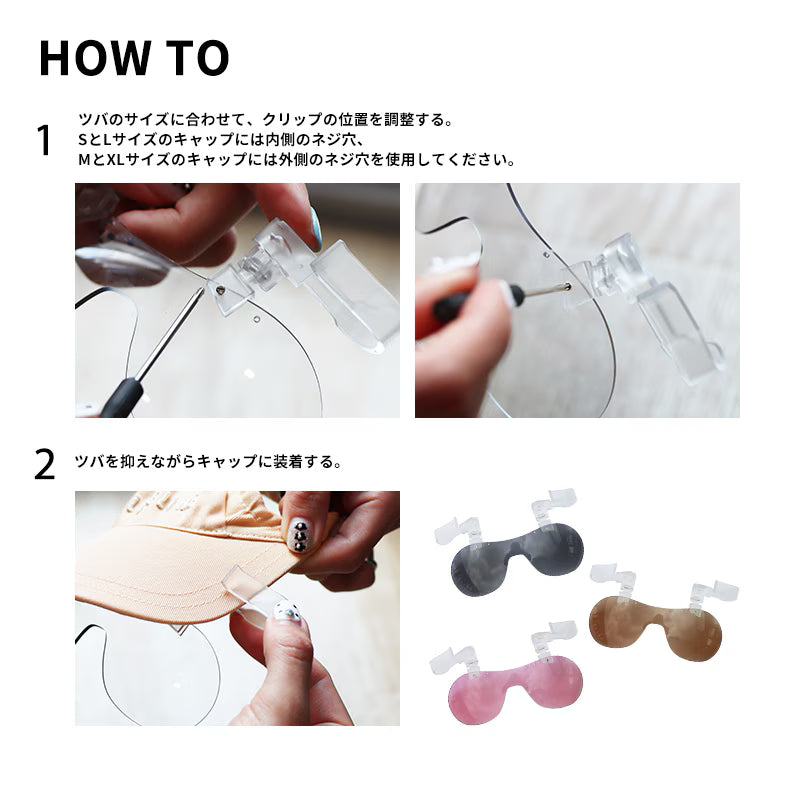 HOW TO

1 ツバのサイズに合わせて、クリップの位置を調整する。
SとLサイズのキャップには内側のネジ穴、
MとXLサイズのキャップには外側のネジ穴を使用してください。

2 ツバを抑えながらキャップに装着する。